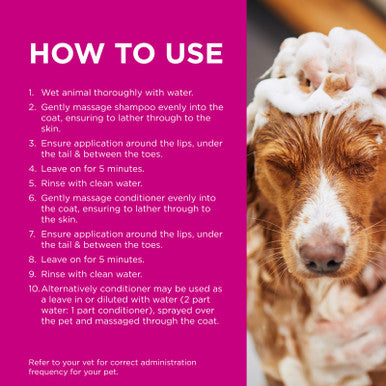 HOW TO USE

1. Wet animal thoroughly with water.
2. Gently massage shampoo evenly into the coat, ensuring to lather through to the skin.
3. Ensure application around the lips, under the tail & between the toes.
4. Leave on for 5 minutes.
5. Rinse with clean water.
6. Gently massage conditioner evenly into the coat, ensuring to lather through to the skin.
7. Ensure application around the lips, under the tail & between the toes.
8. Leave on for 5 minutes.
9. Rinse with clean water.
10. Alternatively conditioner may be used as a leave in or diluted with water (2 part water: 1 part conditioner), sprayed over the pet and massaged through the coat.

Refer to your vet for correct administration frequency for your pet.