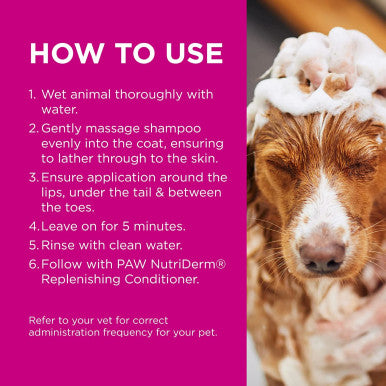 HOW TO USE

1. Wet animal thoroughly with water.
2. Gently massage shampoo evenly into the coat, ensuring to lather through to the skin.
3. Ensure application around the lips, under the tail & between the toes.
4. Leave on for 5 minutes.
5. Rinse with clean water.
6. Follow with PAW NutriDerm® Replenishing Conditioner.

Refer to your vet for correct administration frequency for your pet.