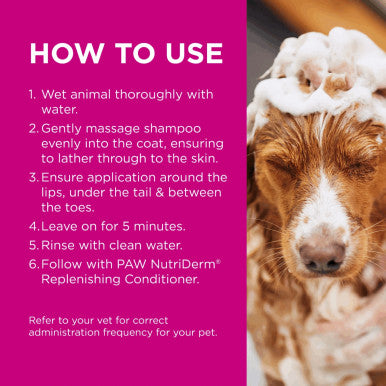 HOW TO USE

1. Wet animal thoroughly with water.
2. Gently massage shampoo evenly into the coat, ensuring to lather through to the skin.
3. Ensure application around the lips, under the tail & between the toes.
4. Leave on for 5 minutes.
5. Rinse with clean water.
6. Follow with PAW NutriDerm® Replenishing Conditioner.

Refer to your vet for correct administration frequency for your pet.