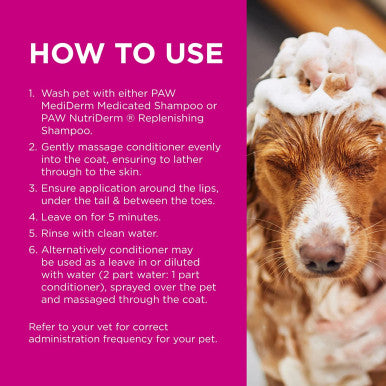 HOW TO USE

1. Wash pet with either PAW MediDerm Medicated Shampoo or PAW NutriDerm ® Replenishing Shampoo.

2. Gently massage conditioner evenly into the coat, ensuring to lather through to the skin.

3. Ensure application around the lips, under the tail & between the toes.

4. Leave on for 5 minutes.

5. Rinse with clean water.

6. Alternatively conditioner may be used as a leave in or diluted with water (2 part water: 1 part conditioner), sprayed over the pet and massaged through the coat.

Refer to your vet for correct administration frequency for your pet.